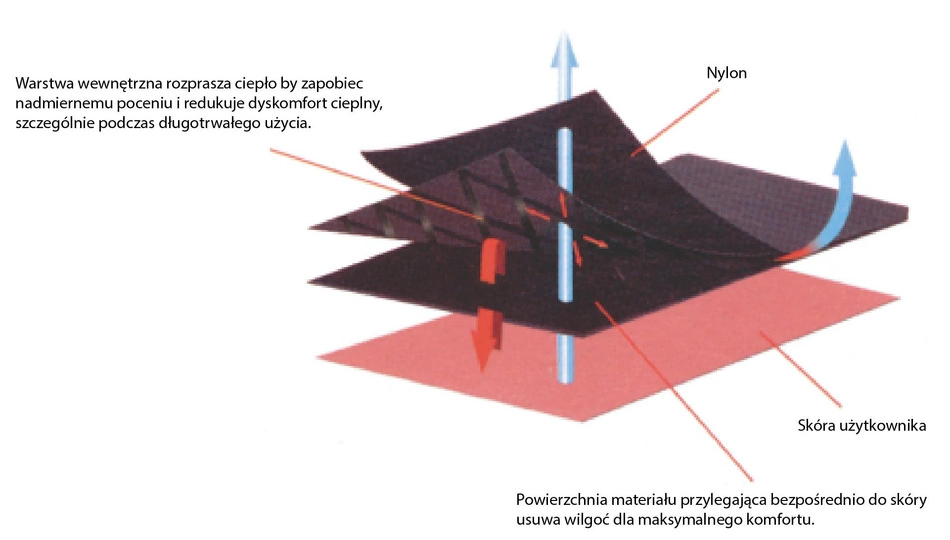 Warstwa wewnętrzna rozprasza ciepło by zapobiec nadmiernemu poceniu i redukuje dyskomfort cieplny, szczególnie podczas długotrwałego użycia.

Nylon

Skóra użytkownika

Powierzchnia materiału przylegająca bezpośrednio do skóry usuwa wilgoć dla maksymalnego komfortu.