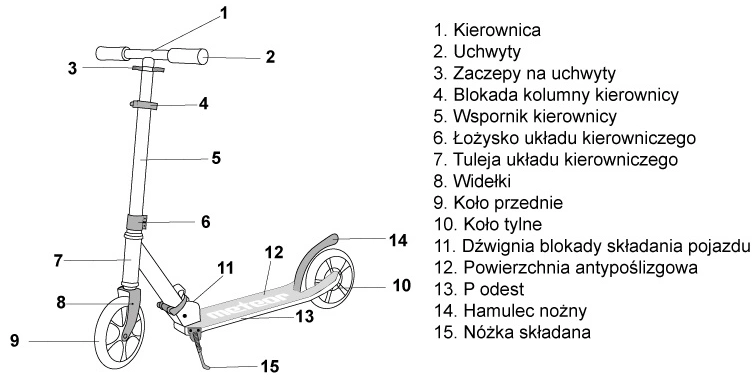 1
2
3
4
5
6
7
8
9
10
11
12
13
14
15
meteor

1. Kierownica
2. Uchwyty
3. Zaczepy na uchwyty
4. Blokada kolumny kierownicy
5. Wspornik kierownicy
6. Łożysko układu kierowniczego
7. Tuleja układu kierowniczego
8. Widełki
9. Koło przednie
10. Koło tylne
11. Dźwignia blokady składania pojazdu
12. Powierzchnia antypoślizgowa
13. P odest
14. Hamulec nożny
15. Nóżka składana